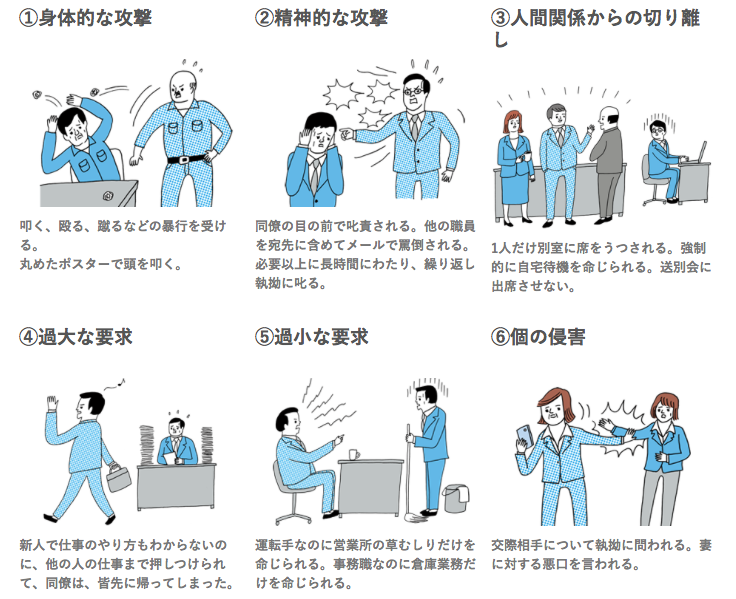 ①身体的な攻撃

叩く、殴る、蹴るなどの暴行を受ける。
丸めたポスターで頭を叩く。

②精神的な攻撃

同僚の目の前で叱責される。他の職員を宛先に含めてメールで罵倒される。必要以上に長時間にわたり、繰り返し執拗に叱る。

③人間関係からの切り離し

1人だけ別室に席をうつされる。強制的に自宅待機を命じられる。送別会に出席させない。

④過大な要求

新人で仕事のやり方もわからないのに、他の人の仕事まで押しつけられて、同僚は、皆先に帰ってしまった。

⑤過小な要求

運転手なのに営業所の草むしりだけを命じられる。事務職なのに倉庫業務だけを命じられる。

⑥個の侵害

交際相手について執拗に問われる。妻に対する悪口を言われる。